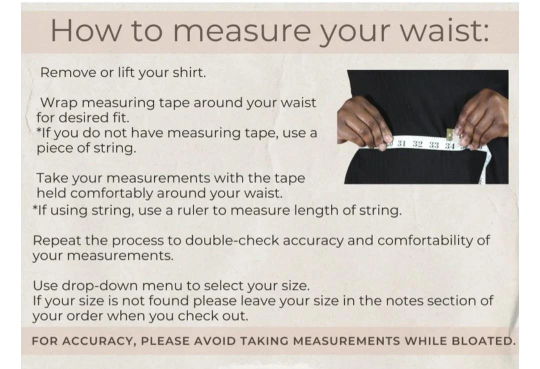 How to measure your waist:

Remove or lift your shirt.

Wrap measuring tape around your waist for desired fit.
*If you do not have measuring tape, use a piece of string.

Take your measurements with the tape held comfortably around your waist.
*If using string, use a ruler to measure length of string.

31 32 33 34

Repeat the process to double-check accuracy and comfortability of your measurements.

Use drop-down menu to select your size.
If your size is not found please leave your size in the notes section of your order when you check out.

FOR ACCURACY, PLEASE AVOID TAKING MEASUREMENTS WHILE BLOATED.